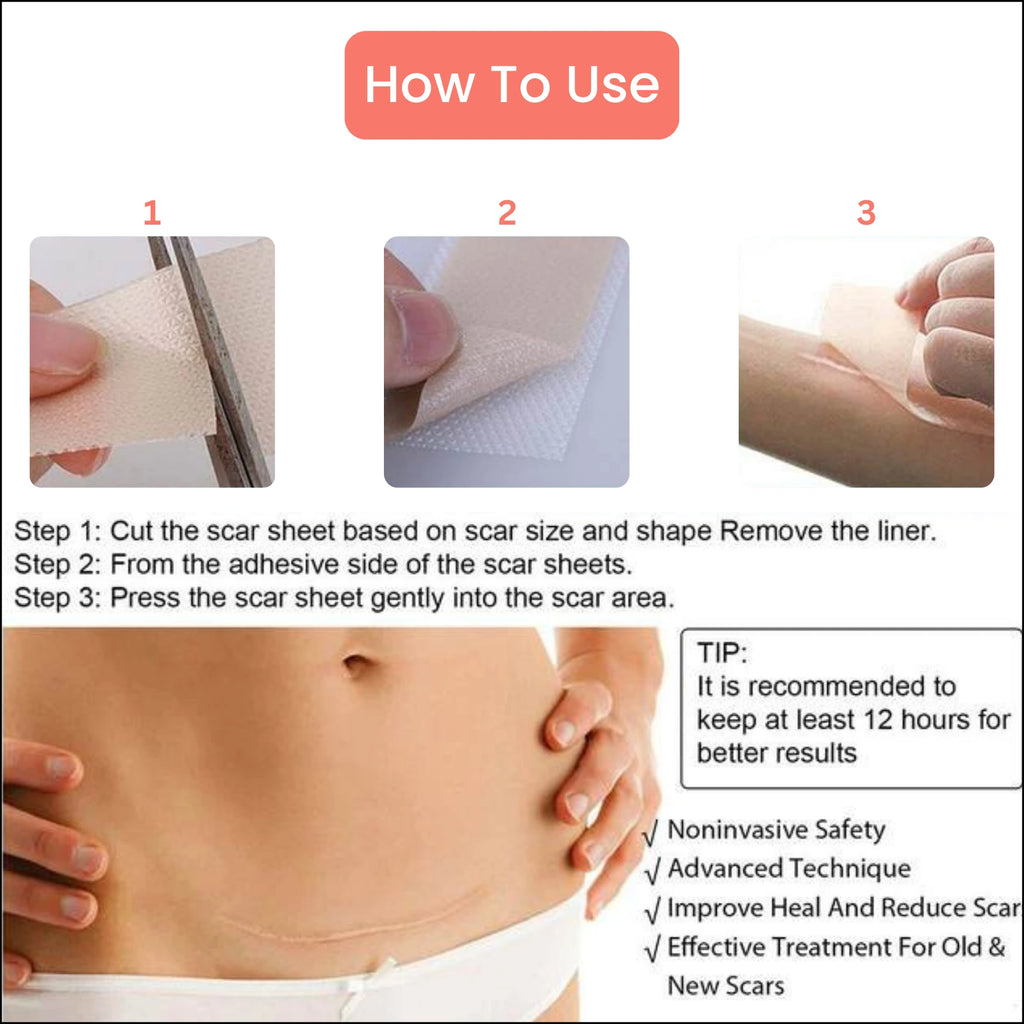 How To Use

1

2

3

Step 1: Cut the scar sheet based on scar size and shape Remove the liner.
Step 2: From the adhesive side of the scar sheets.
Step 3: Press the scar sheet gently into the scar area.

TIP:
It is recommended to keep at least 12 hours for better results

√ Noninvasive Safety
√ Advanced Technique
√ Improve Heal And Reduce Scar
√ Effective Treatment For Old & New Scars